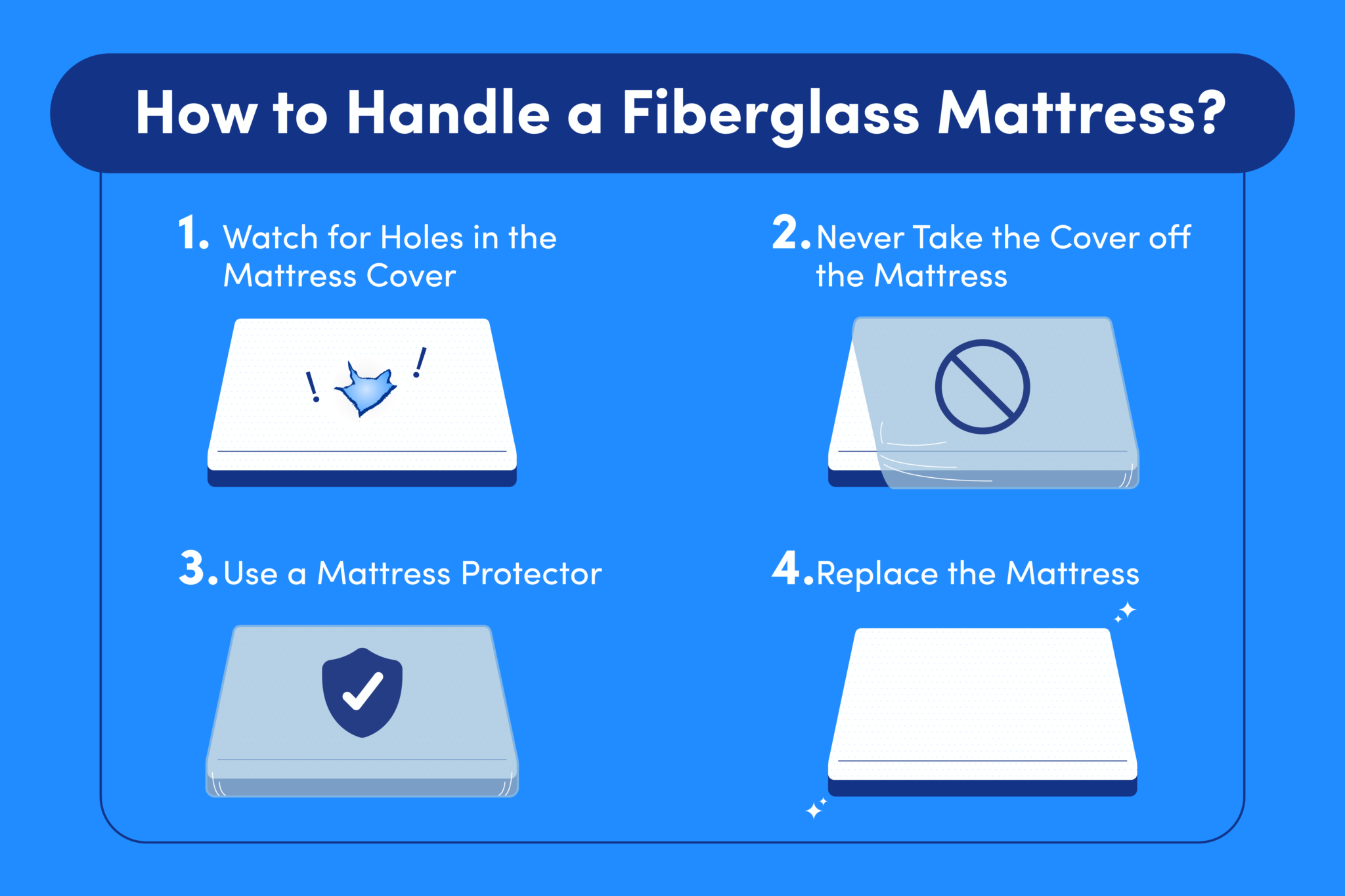 How to Handle a Fiberglass Mattress?

1. Watch for Holes in the Mattress Cover

! !

2. Never Take the Cover off the Mattress

3. Use a Mattress Protector

4. Replace the Mattress